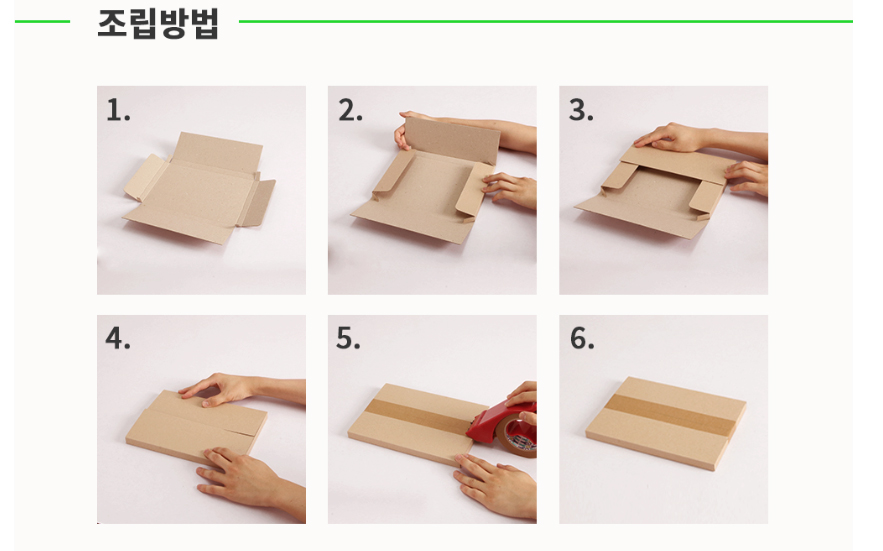 조립방법

1.

2.

3.

4.

5.

6.